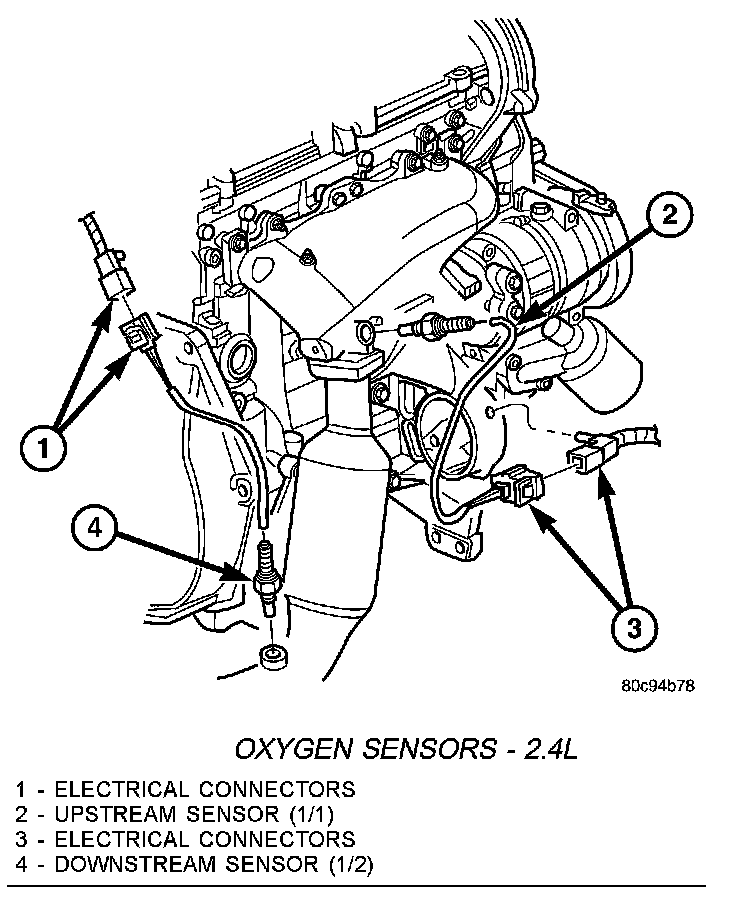 2

1

4

3

80c94b78

OXYGEN SENSORS - 2.4L

1 - ELECTRICAL CONNECTORS
2 - UPSTREAM SENSOR (1/1)
3 - ELECTRICAL CONNECTORS
4 - DOWNSTREAM SENSOR (1/2)