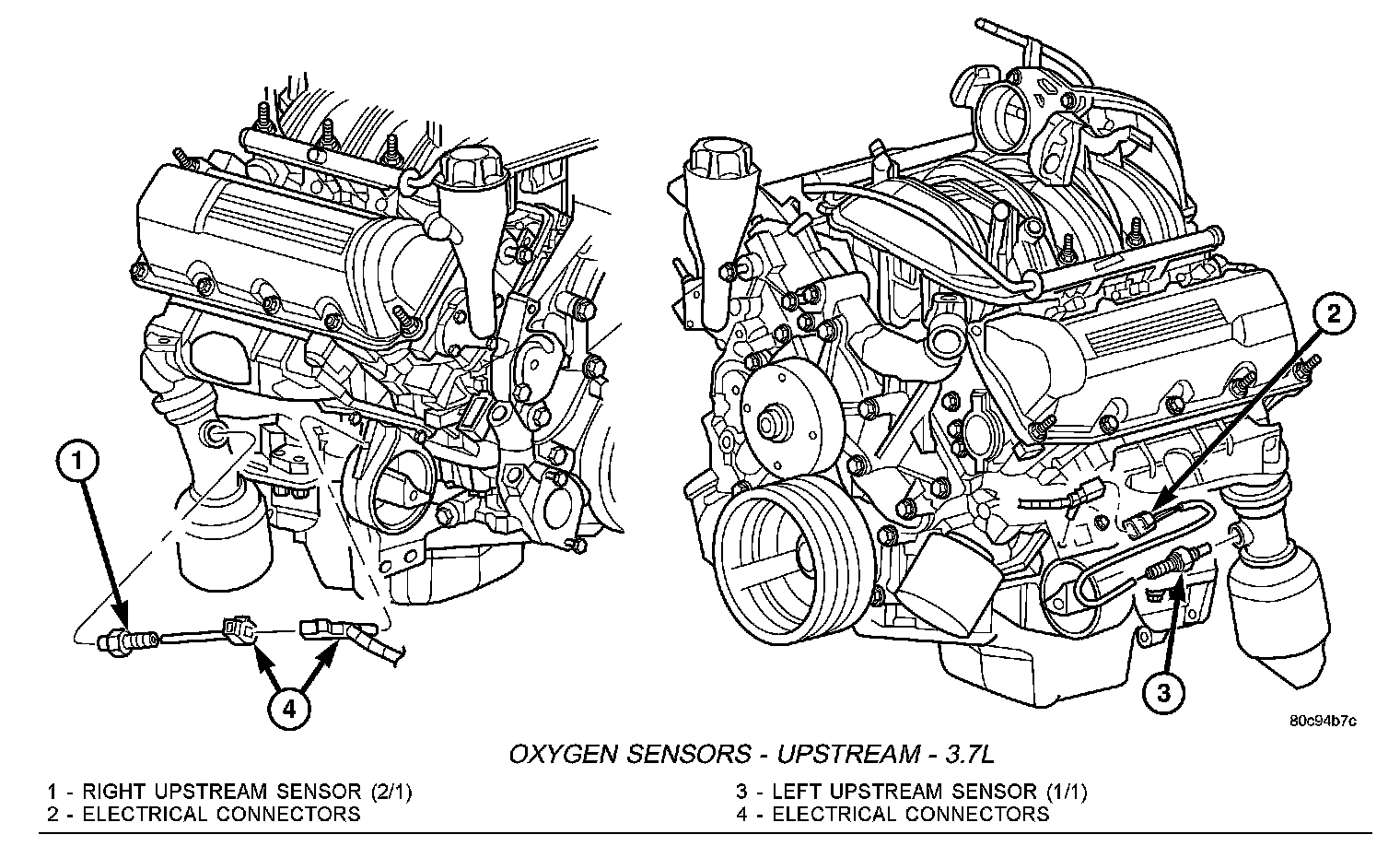 1
4
2
3
80c94b7c

OXYGEN SENSORS - UPSTREAM - 3.7L

1 - RIGHT UPSTREAM SENSOR (2/1)
2 - ELECTRICAL CONNECTORS

3 - LEFT UPSTREAM SENSOR (1/1)
4 - ELECTRICAL CONNECTORS