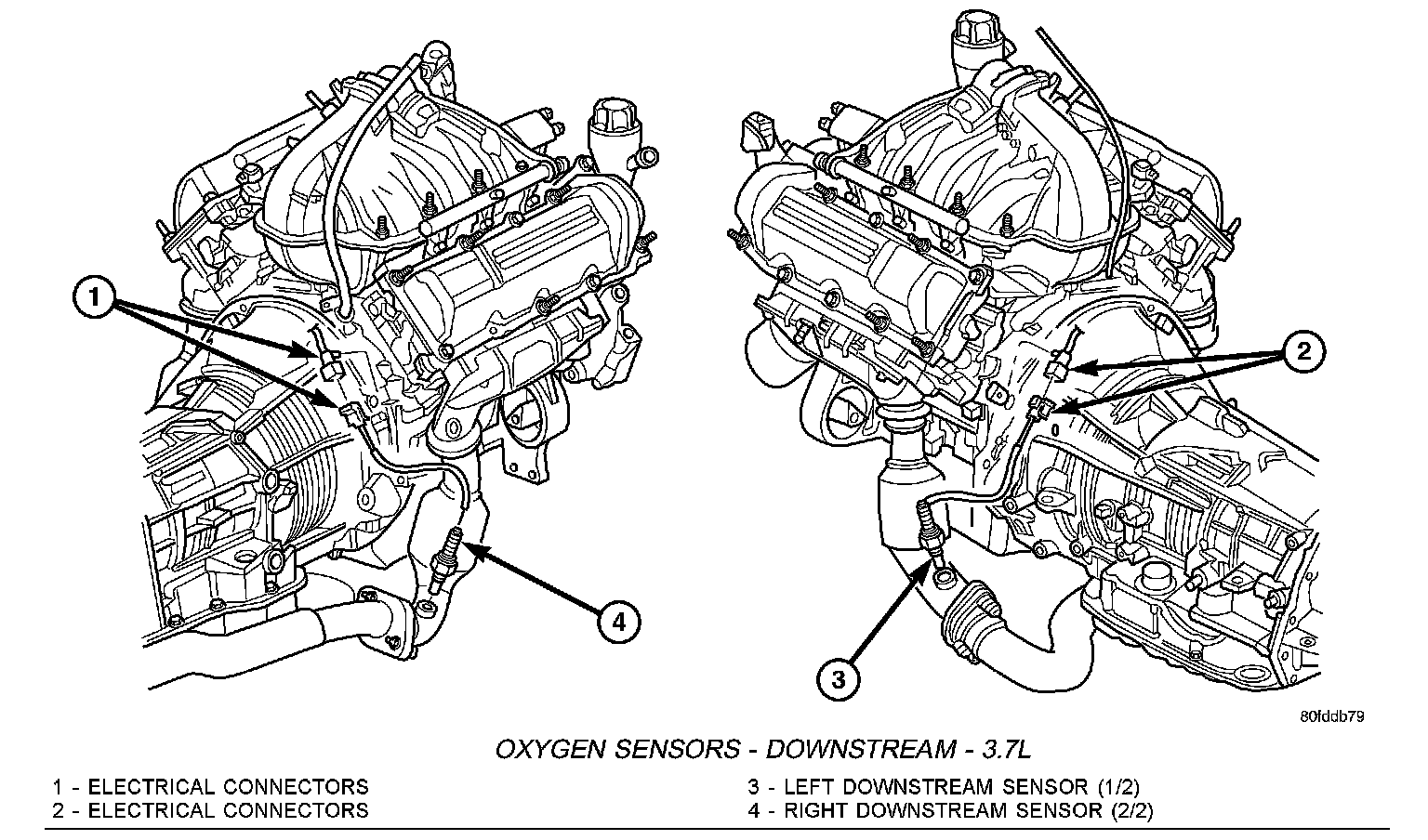 1

2

4

3

80fddb79

OXYGEN SENSORS - DOWNSTREAM - 3.7L

1 - ELECTRICAL CONNECTORS
2 - ELECTRICAL CONNECTORS

3 - LEFT DOWNSTREAM SENSOR (1/2)
4 - RIGHT DOWNSTREAM SENSOR (2/2)