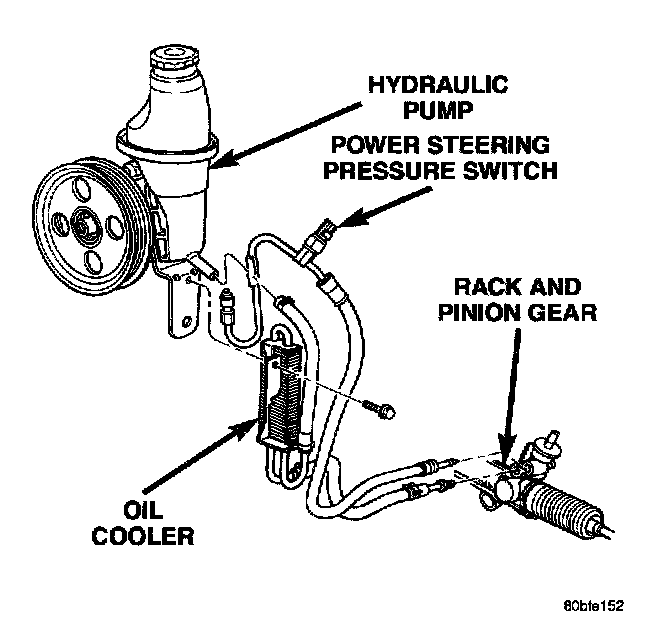 HYDRAULIC PUMP

POWER STEERING PRESSURE SWITCH

RACK AND PINION GEAR

OIL COOLER

80bfe152