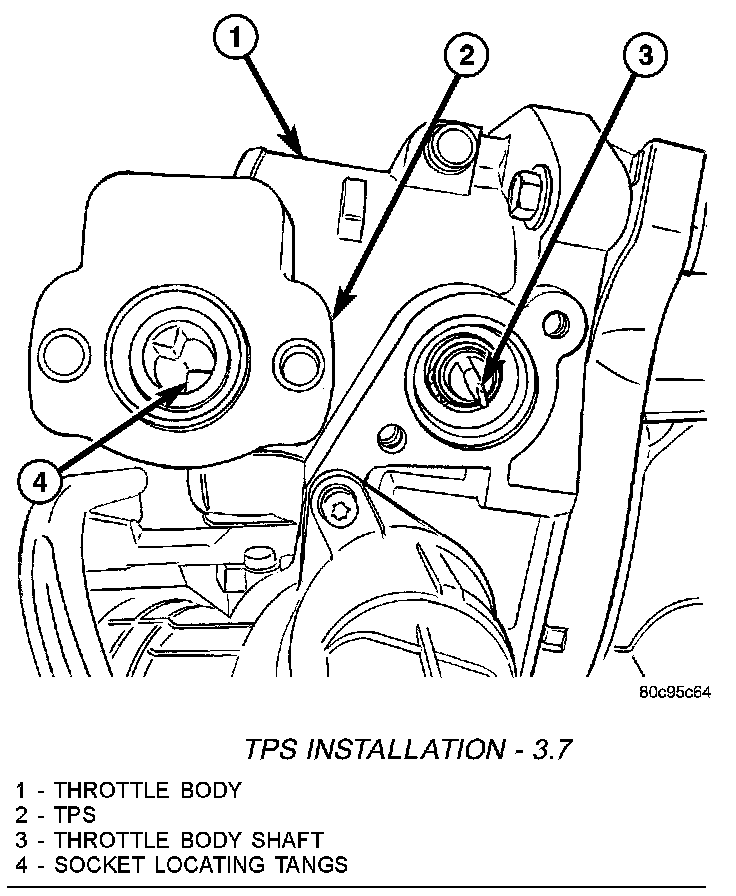 1
2
3
4

80c95c64

TPS INSTALLATION - 3.7

1 - THROTTLE BODY
2 - TPS
3 - THROTTLE BODY SHAFT
4 - SOCKET LOCATING TANGS