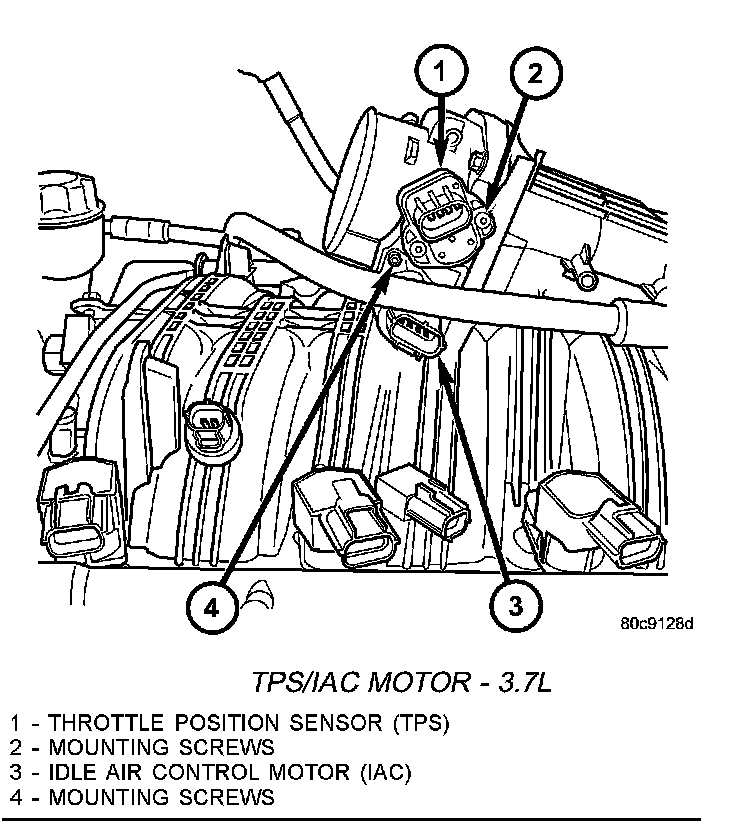 1

2

4

3

80c9128d

TPS/IAC MOTOR - 3.7L

1 - THROTTLE POSITION SENSOR (TPS)
2 - MOUNTING SCREWS
3 - IDLE AIR CONTROL MOTOR (IAC)
4 - MOUNTING SCREWS