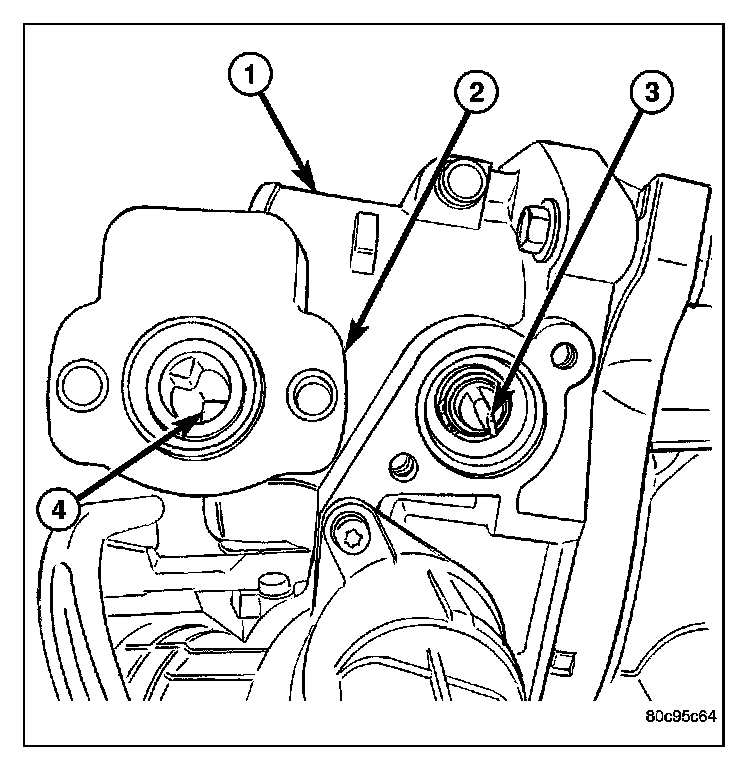 1
2
3
4
80c95c64