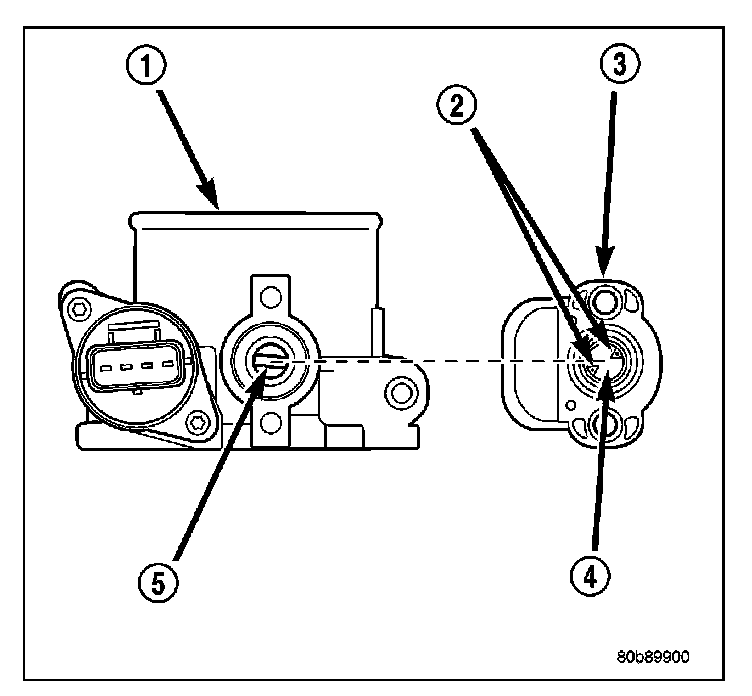 1
2
3
5
4
80b89900