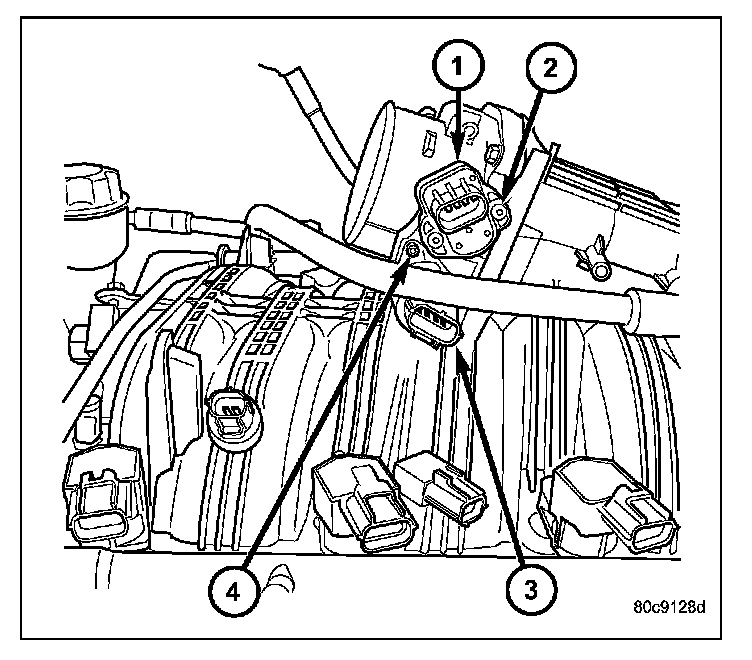 1
2
4
3
80c9128d