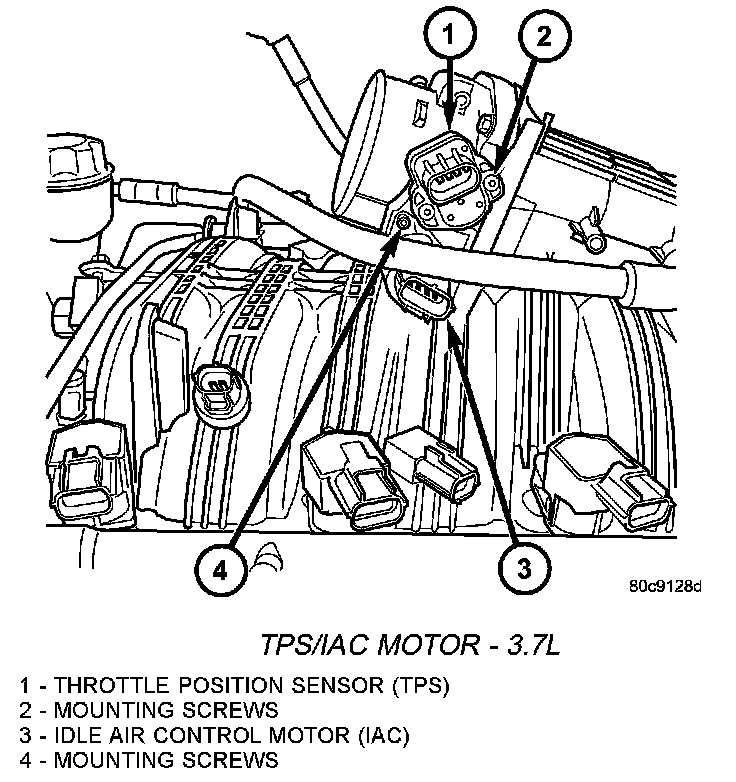 1
2
4
3
80c9128d

TPS/IAC MOTOR - 3.7L

1 - THROTTLE POSITION SENSOR (TPS)
2 - MOUNTING SCREWS
3 - IDLE AIR CONTROL MOTOR (IAC)
4 - MOUNTING SCREWS