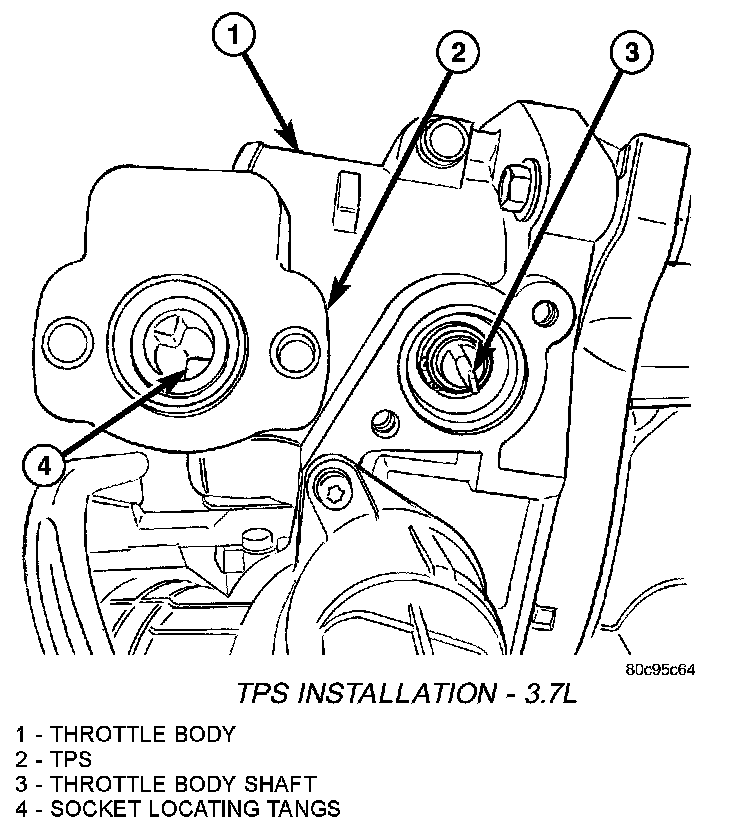 1
2
3
4

80c95c64

TPS INSTALLATION - 3.7L

1 - THROTTLE BODY
2 - TPS
3 - THROTTLE BODY SHAFT
4 - SOCKET LOCATING TANGS