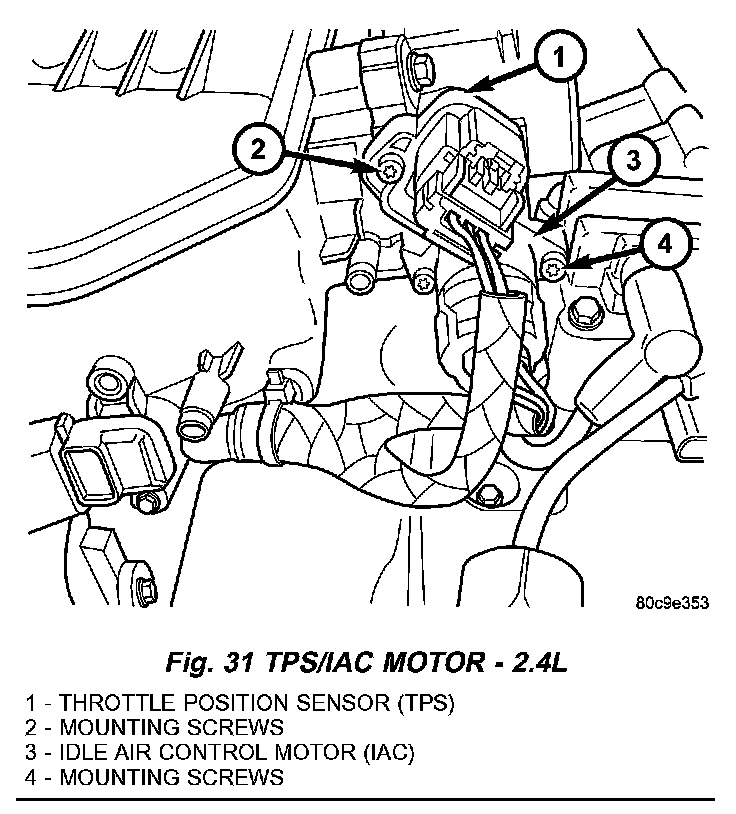 1
2
3
4
80c9e353

Fig. 31 TPS/IAC MOTOR - 2.4L

1 - THROTTLE POSITION SENSOR (TPS)
2 - MOUNTING SCREWS
3 - IDLE AIR CONTROL MOTOR (IAC)
4 - MOUNTING SCREWS