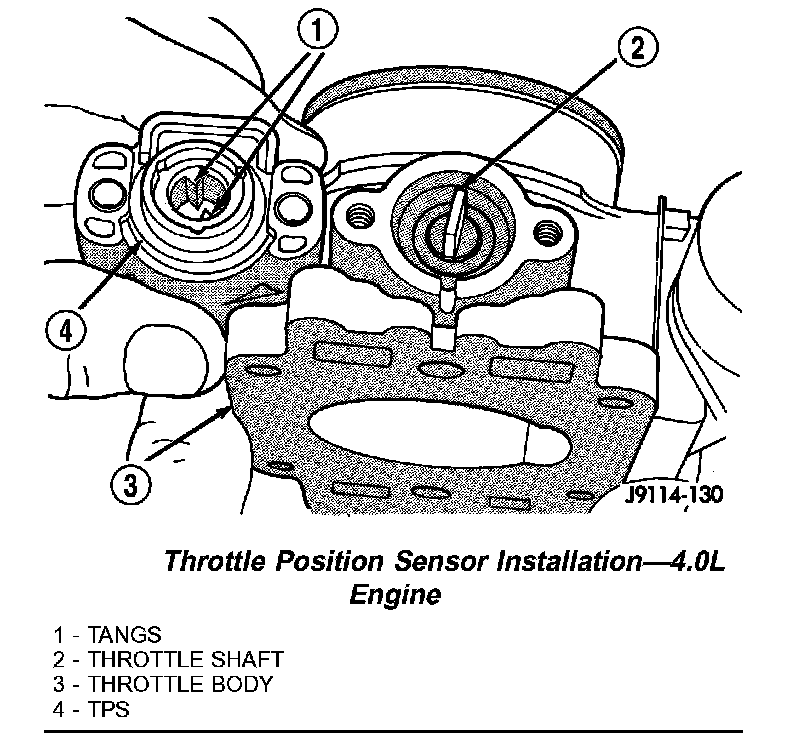 1
2
4
3
J9114-130

Throttle Position Sensor Installation—4.0L Engine

1 - TANGS
2 - THROTTLE SHAFT
3 - THROTTLE BODY
4 - TPS