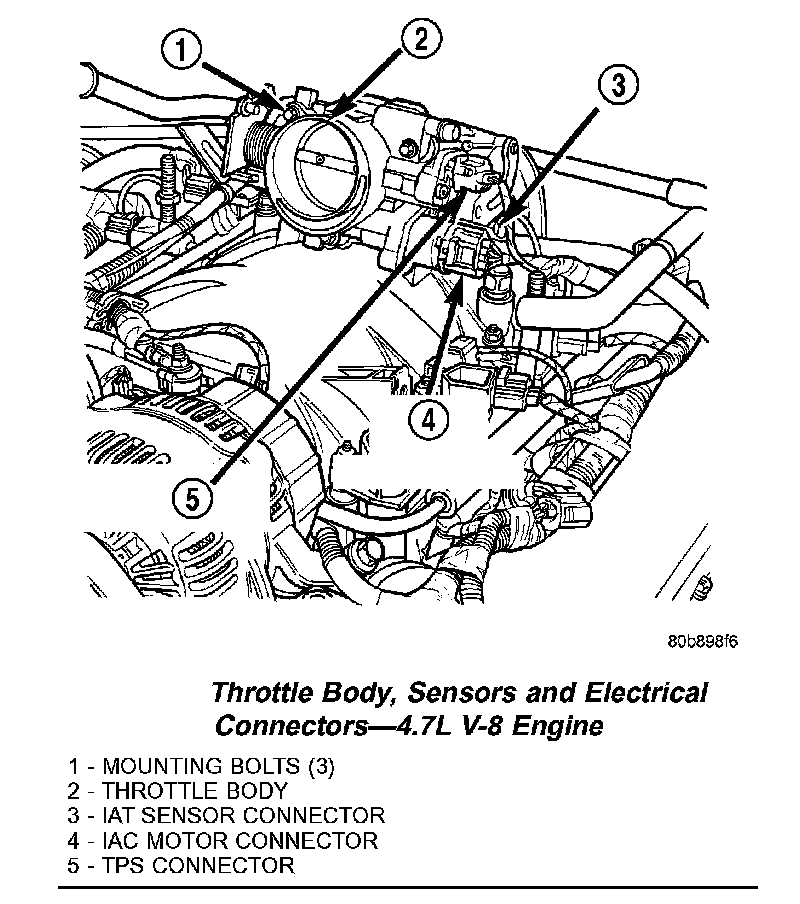 1
2
3
4
5

80b898f6

Throttle Body, Sensors and Electrical Connectors—4.7L V-8 Engine

1 - MOUNTING BOLTS (3)
2 - THROTTLE BODY
3 - IAT SENSOR CONNECTOR
4 - IAC MOTOR CONNECTOR
5 - TPS CONNECTOR