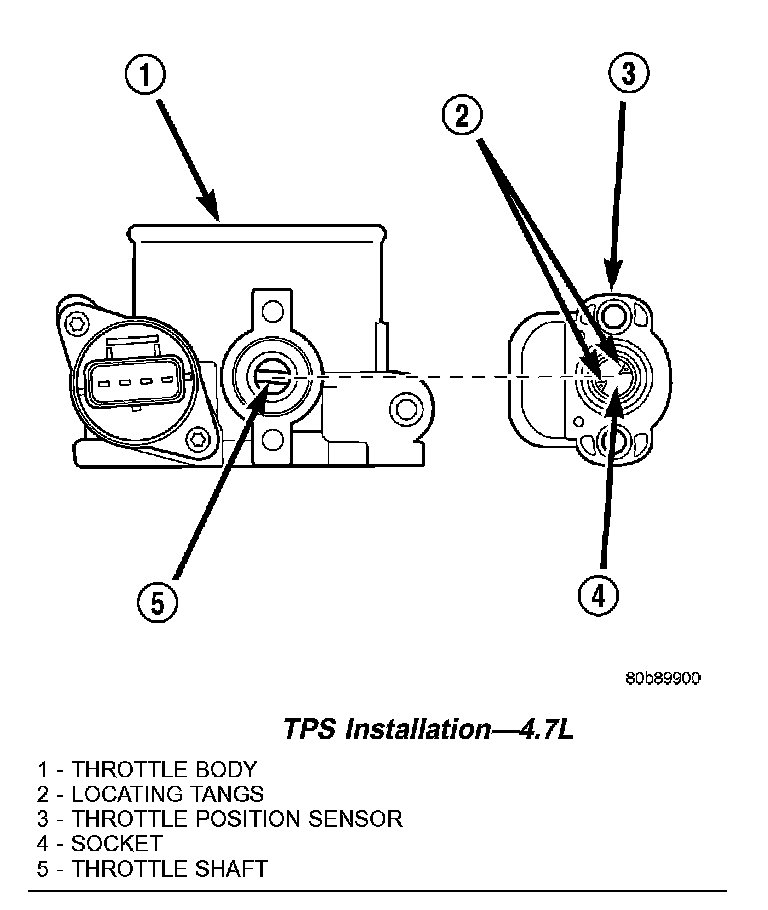 1

3

2

5

4

80b89900

TPS Installation—4.7L

1 - THROTTLE BODY
2 - LOCATING TANGS
3 - THROTTLE POSITION SENSOR
4 - SOCKET
5 - THROTTLE SHAFT