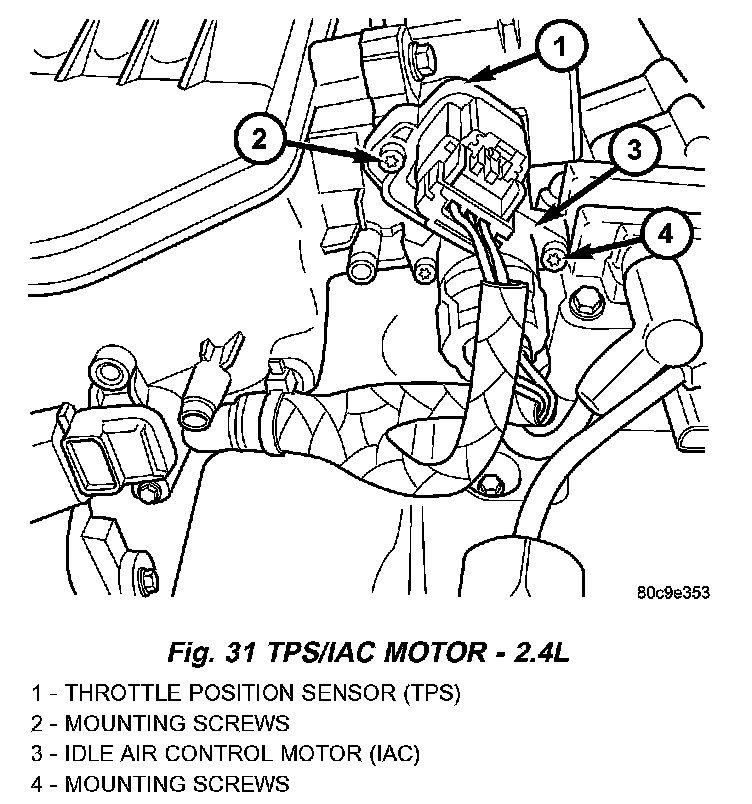 1
2
3
4
80c9e353

Fig. 31 TPS/IAC MOTOR - 2.4L

1 - THROTTLE POSITION SENSOR (TPS)
2 - MOUNTING SCREWS
3 - IDLE AIR CONTROL MOTOR (IAC)
4 - MOUNTING SCREWS