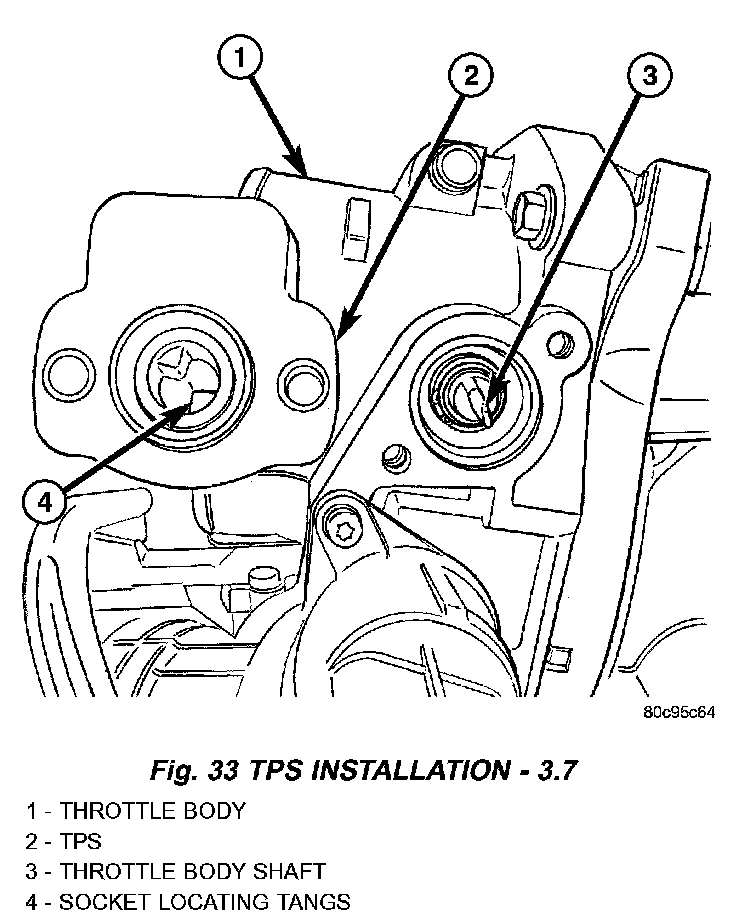 1

2

3

4

80c95c64

Fig. 33 TPS INSTALLATION - 3.7

1 - THROTTLE BODY
2 - TPS
3 - THROTTLE BODY SHAFT
4 - SOCKET LOCATING TANGS