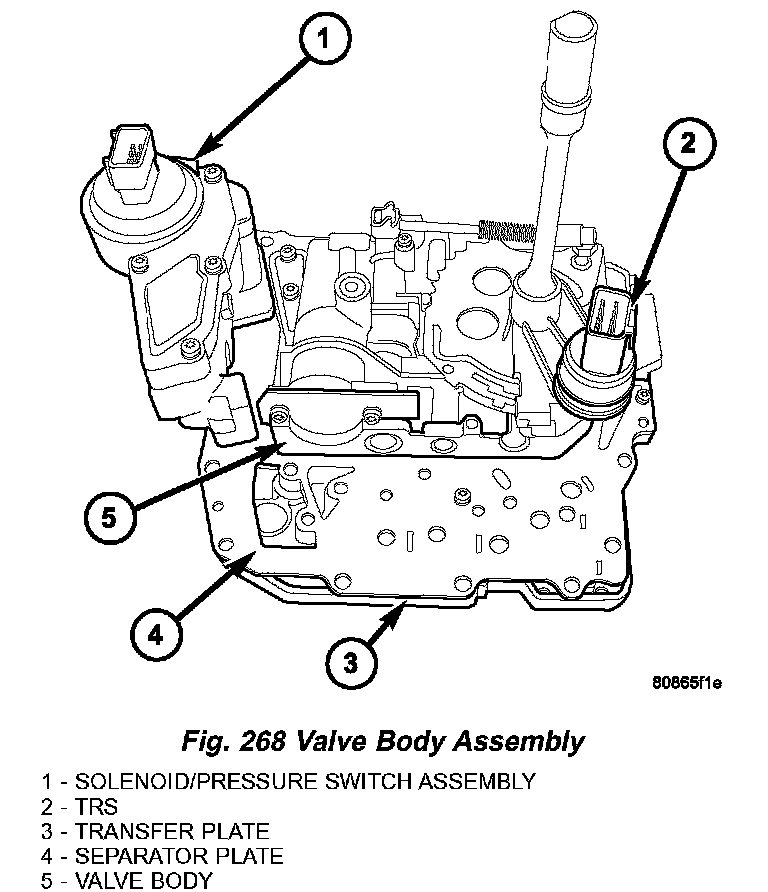 1

2

5

4

3

80865f1e

Fig. 268 Valve Body Assembly

1 - SOLENOID/PRESSURE SWITCH ASSEMBLY
2 - TRS
3 - TRANSFER PLATE
4 - SEPARATOR PLATE
5 - VALVE BODY