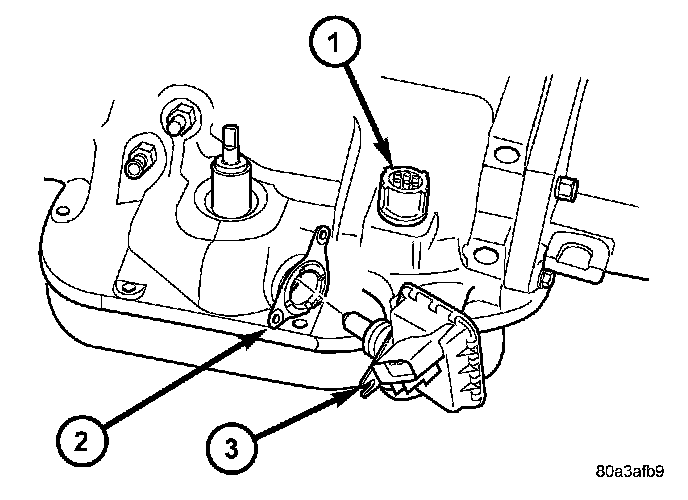 1

2

3

80a3afb9