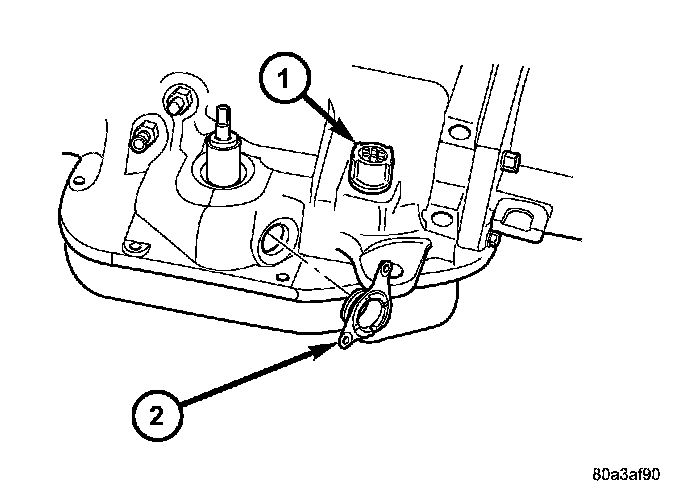 1

2

80a3af90