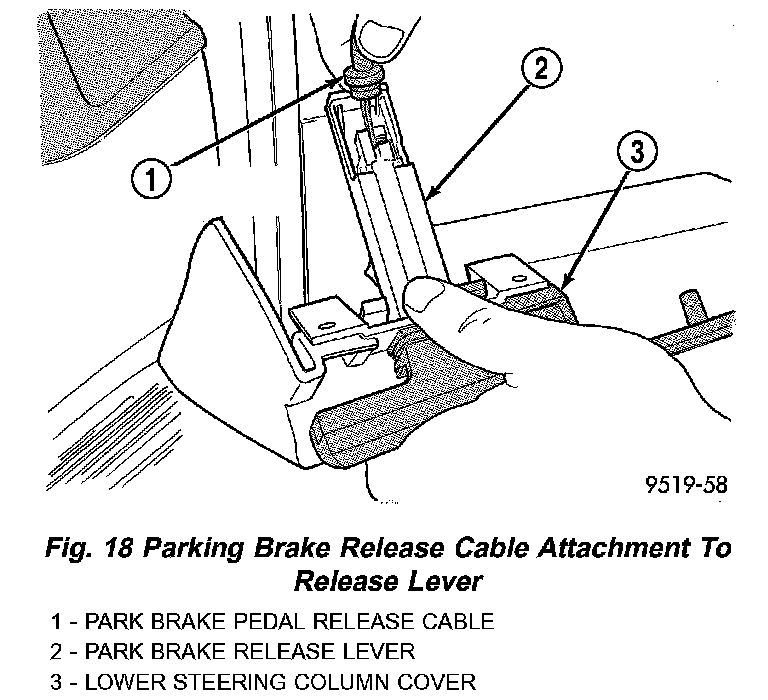 2

3

1

9519-58

Fig. 18 Parking Brake Release Cable Attachment To Release Lever

1 - PARK BRAKE PEDAL RELEASE CABLE
2 - PARK BRAKE RELEASE LEVER
3 - LOWER STEERING COLUMN COVER