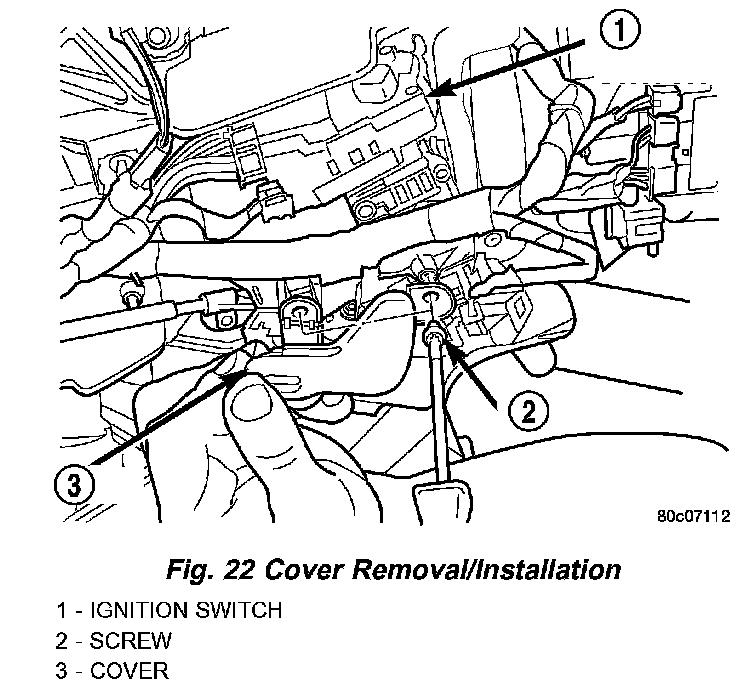 1
2
3
80c07112

Fig. 22 Cover Removal/Installation

1 - IGNITION SWITCH
2 - SCREW
3 - COVER