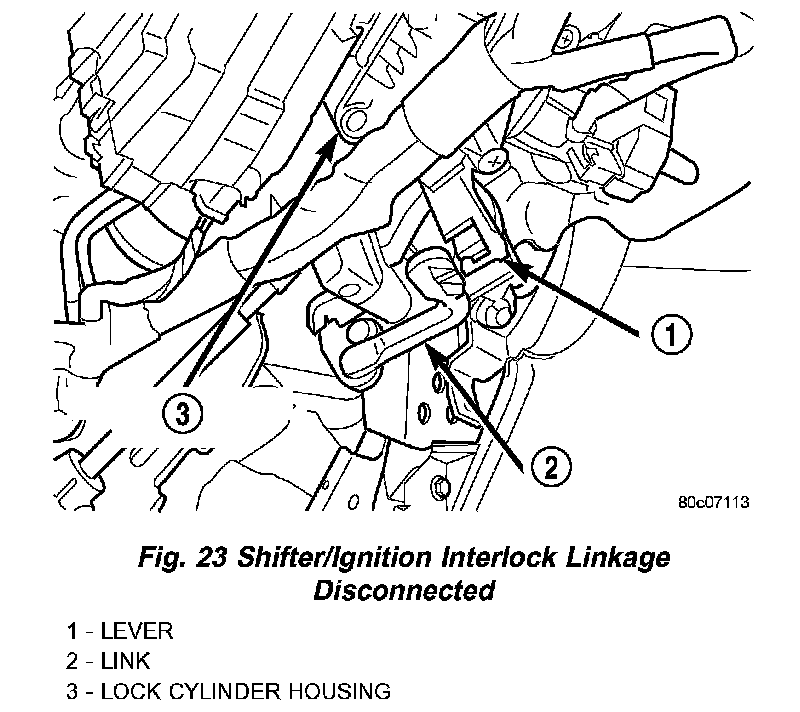 1

3

2

80c07113

Fig. 23 Shifter/Ignition Interlock Linkage Disconnected

1 - LEVER
2 - LINK
3 - LOCK CYLINDER HOUSING