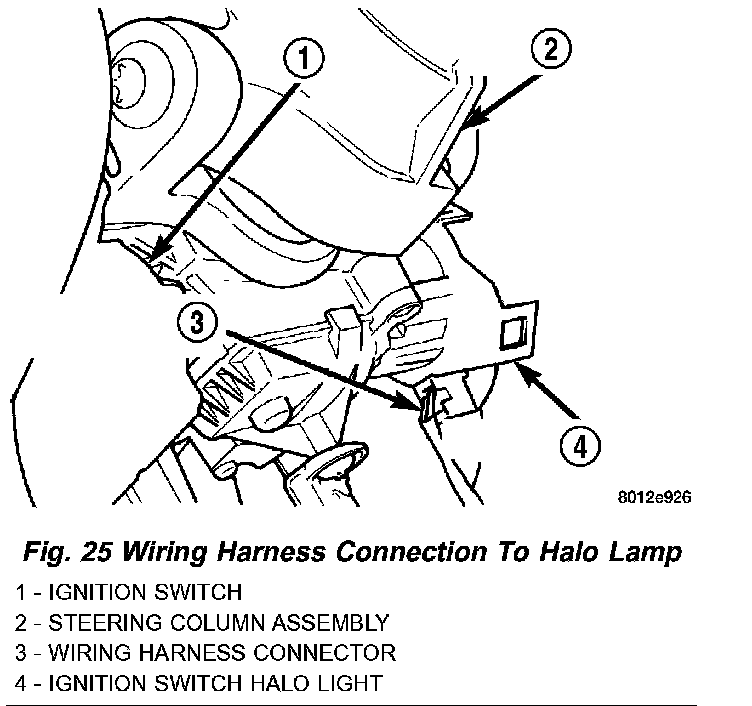 1
2
3
4
8012e926

Fig. 25 Wiring Harness Connection To Halo Lamp

1 - IGNITION SWITCH
2 - STEERING COLUMN ASSEMBLY
3 - WIRING HARNESS CONNECTOR
4 - IGNITION SWITCH HALO LIGHT