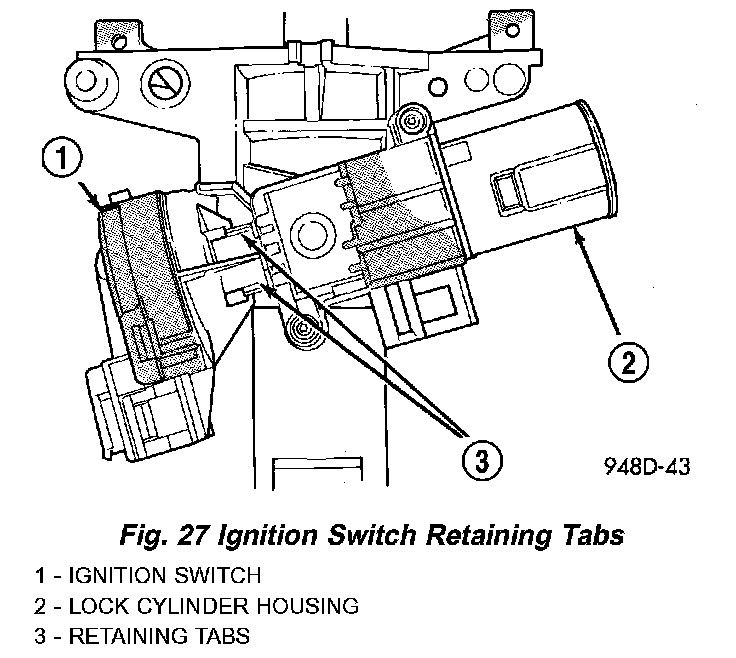 1

2

3

948D-43

Fig. 27 Ignition Switch Retaining Tabs

1 - IGNITION SWITCH
2 - LOCK CYLINDER HOUSING
3 - RETAINING TABS