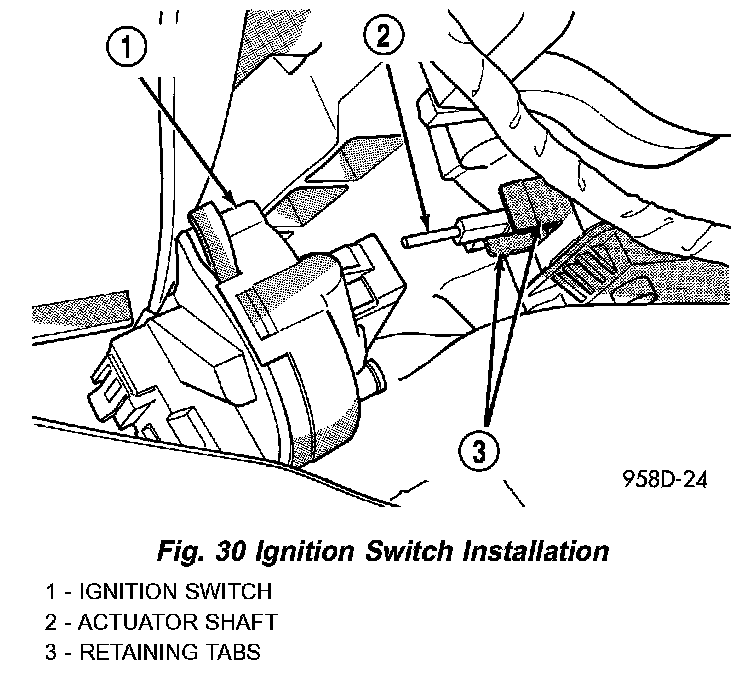 1

2

3

958D-24

Fig. 30 Ignition Switch Installation

1 - IGNITION SWITCH
2 - ACTUATOR SHAFT
3 - RETAINING TABS