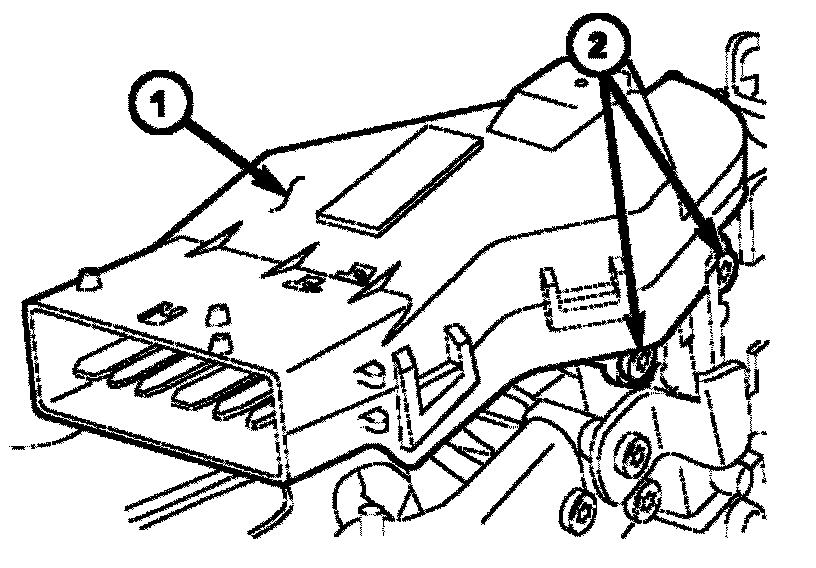 1
2