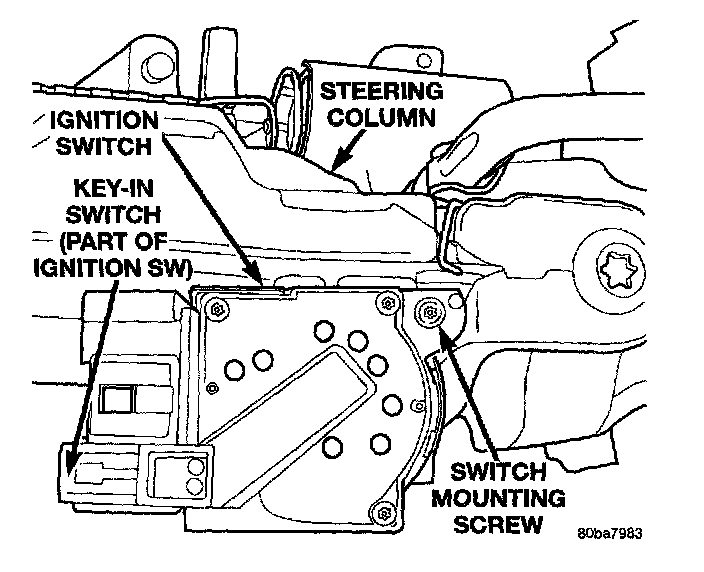 STEERING COLUMN

IGNITION SWITCH

KEY-IN SWITCH (PART OF IGNITION SW)

SWITCH MOUNTING SCREW

80ba7983