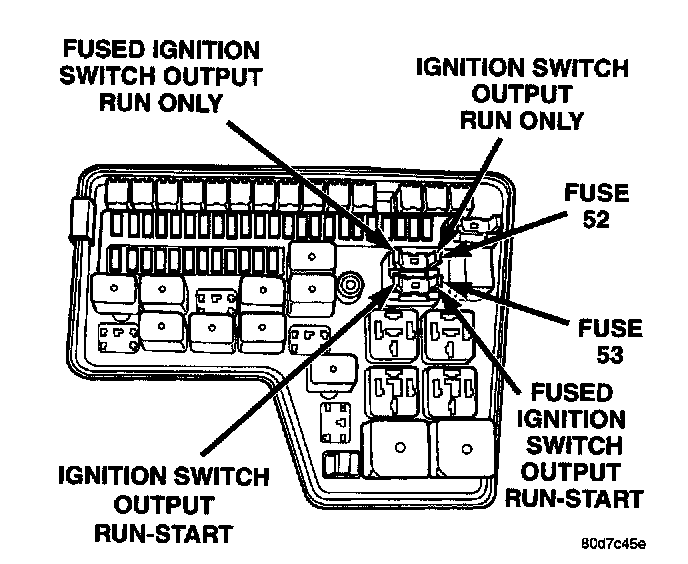 FUSED IGNITION SWITCH OUTPUT RUN ONLY

IGNITION SWITCH OUTPUT RUN ONLY

FUSE 52

FUSE 53

FUSED IGNITION SWITCH OUTPUT RUN-START

IGNITION SWITCH OUTPUT RUN-START

80d7c45e