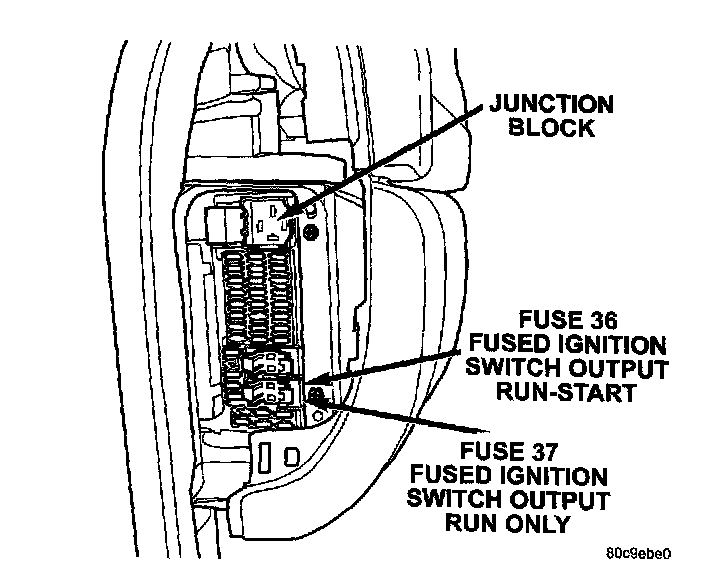 JUNCTION BLOCK

FUSE 36 FUSED IGNITION SWITCH OUTPUT RUN-START

FUSE 37 FUSED IGNITION SWITCH OUTPUT RUN ONLY

80c9ebe0