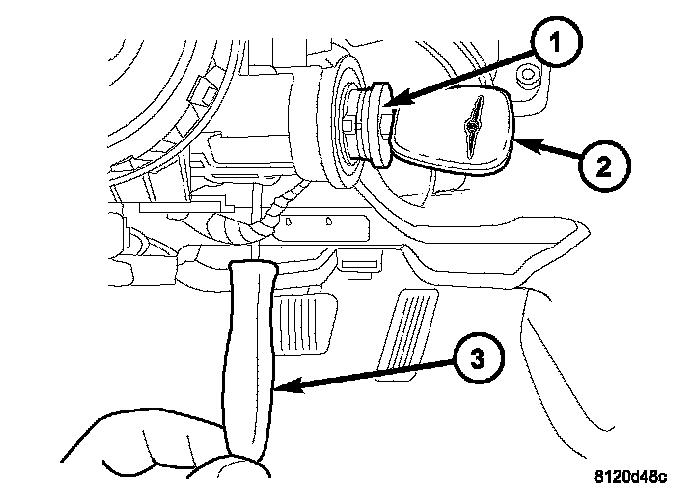 1
2
3
8120d48c