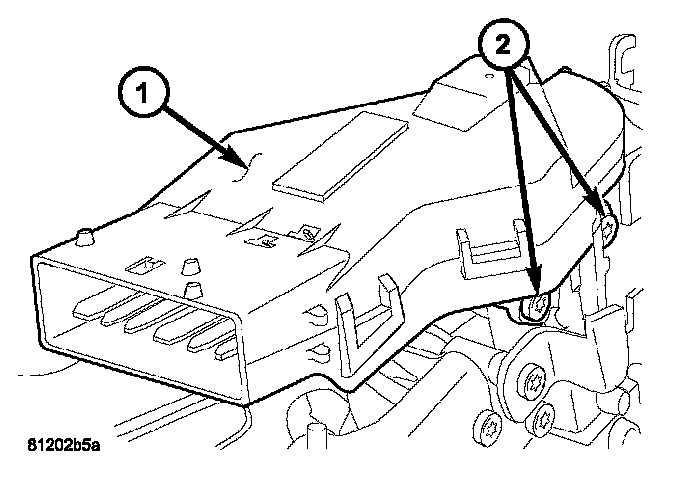 1

2

81202b5a