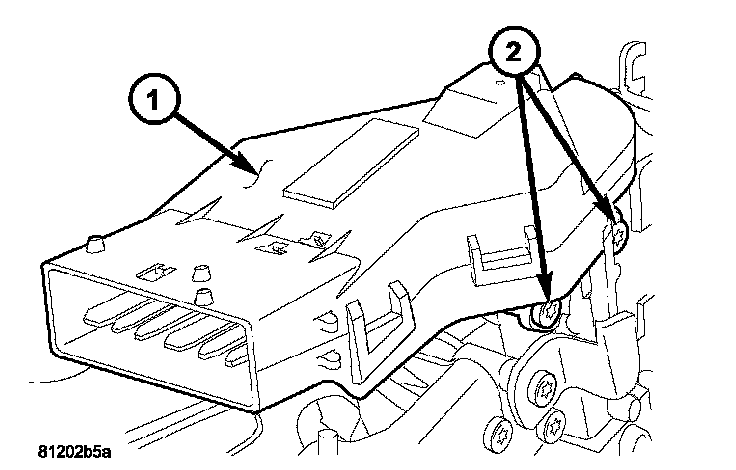 1
2
81202b5a