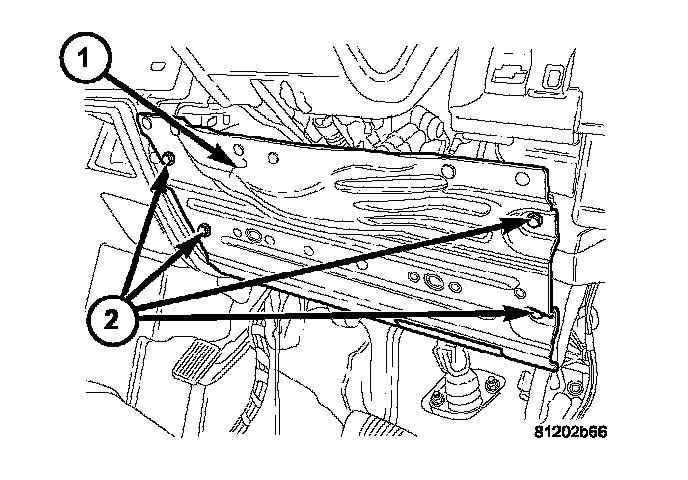 1

2

81202b66