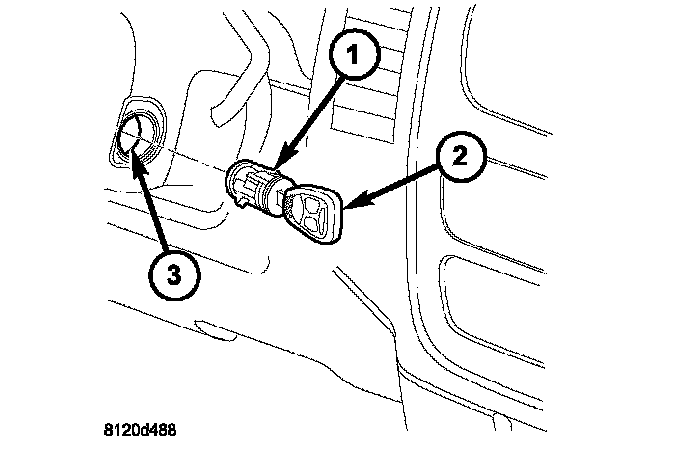 1

2

3

8120d488