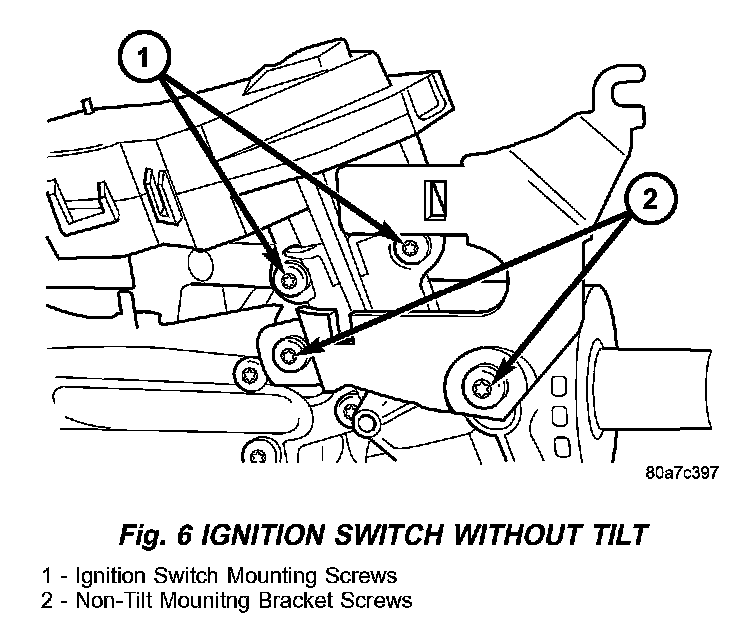 1

2

80a7c397

Fig. 6 IGNITION SWITCH WITHOUT TILT

1 - Ignition Switch Mounting Screws
2 - Non-Tilt Mounitng Bracket Screws