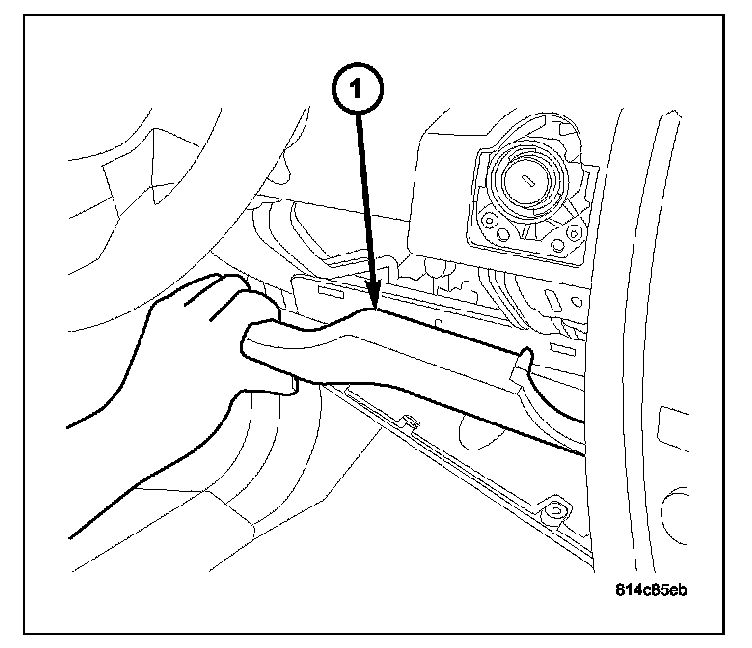 1

814c85eb