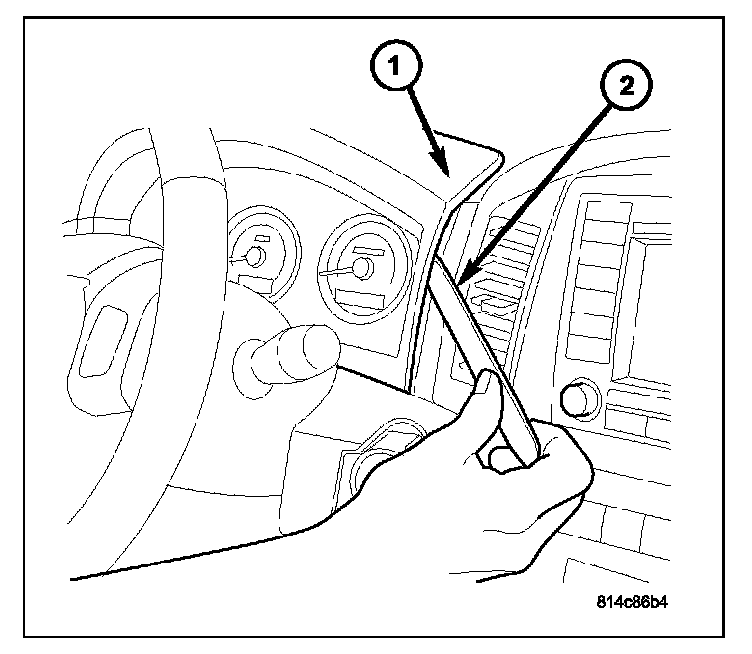 1
2
814c86b4