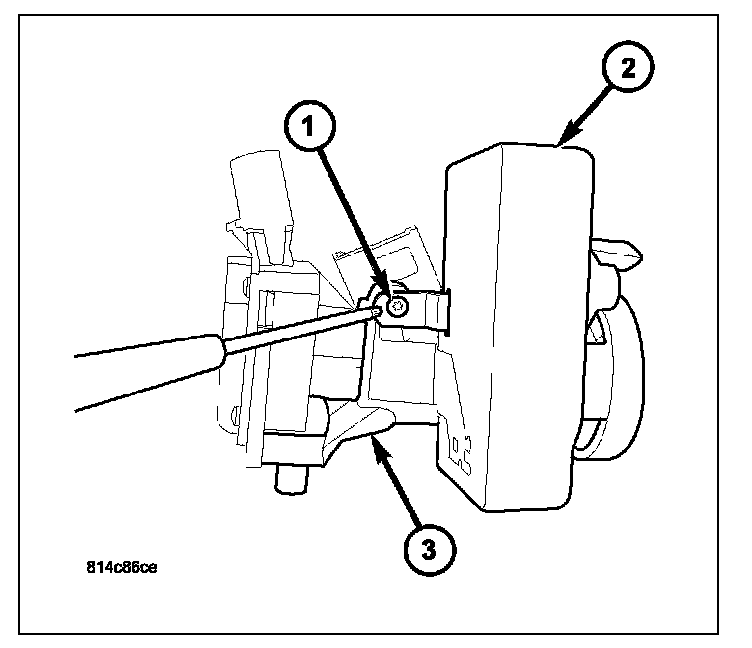 1

2

3

814c86ce