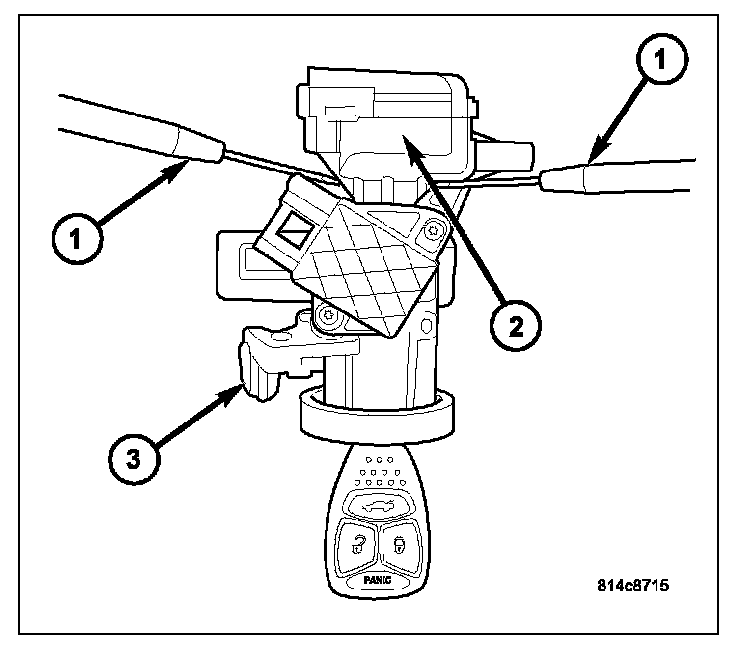 1
1
2
3
PANIC
814c8715