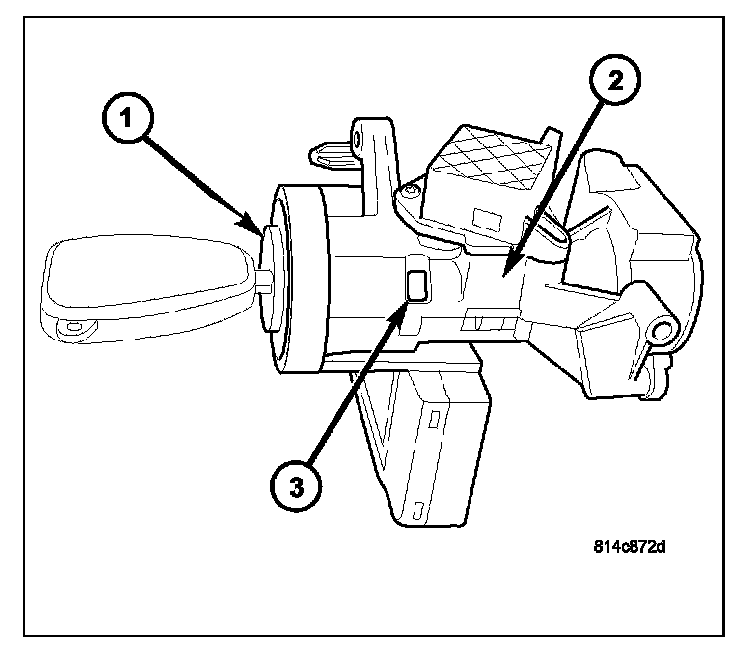 1
2
3
814c872d