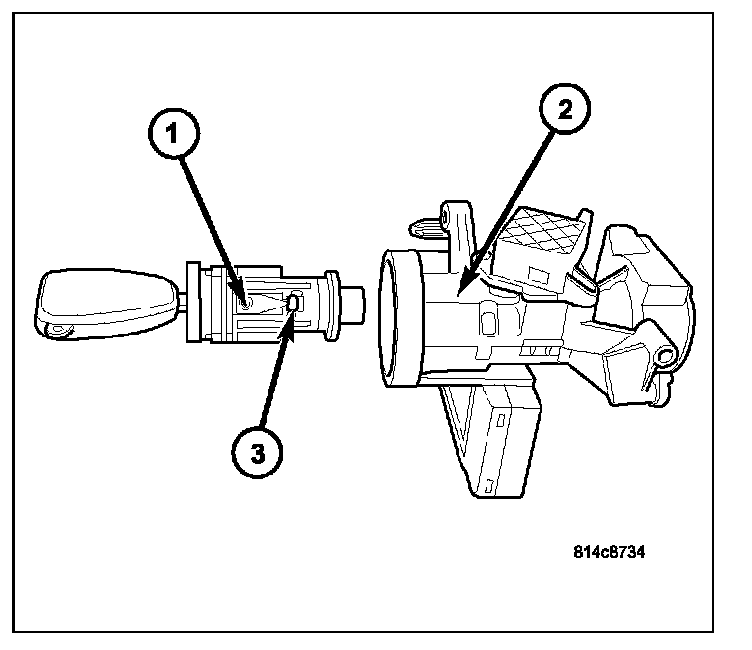 1
2
3
814c8734