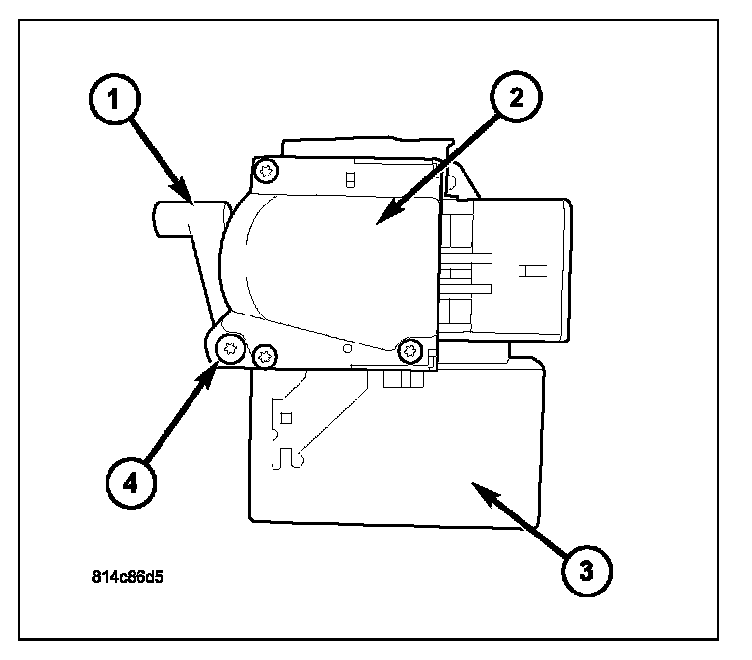 1
2
4
3
814c86d5