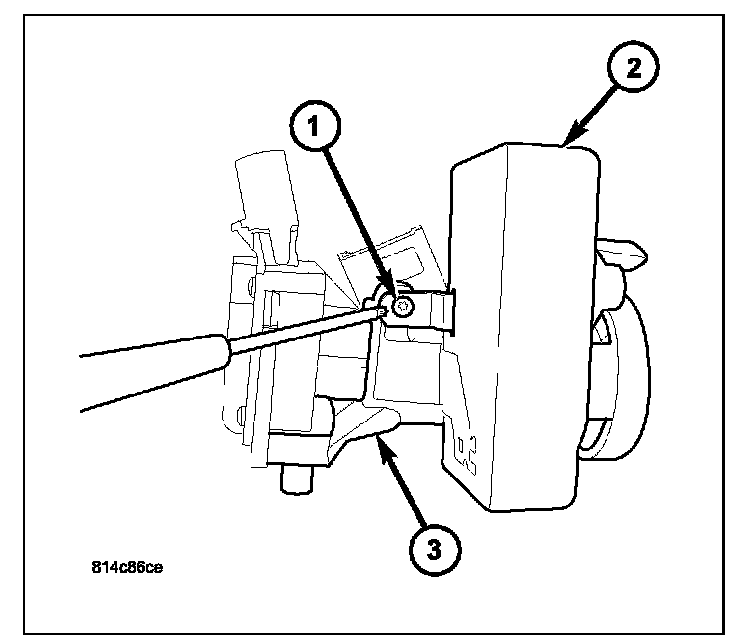 1
2
3
814c86ce