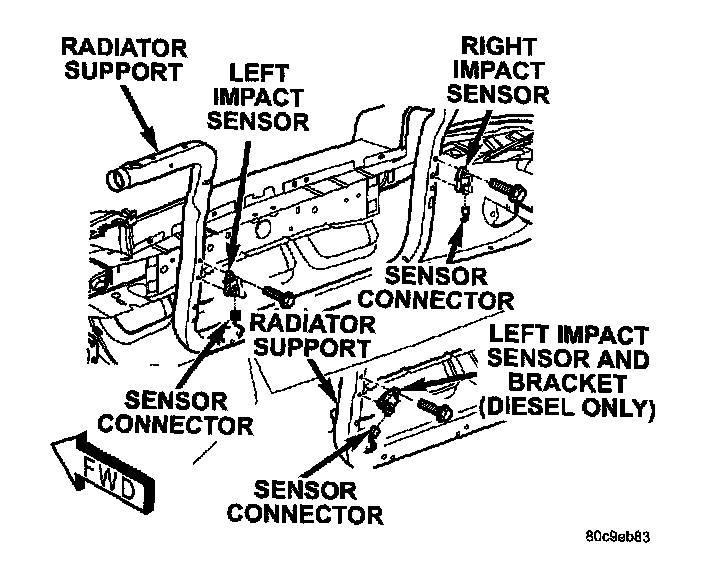 RADIATOR SUPPORT

LEFT IMPACT SENSOR

RIGHT IMPACT SENSOR

SENSOR CONNECTOR

RADIATOR SUPPORT

LEFT IMPACT SENSOR AND BRACKET (DIESEL ONLY)

SENSOR CONNECTOR

FWD

SENSOR CONNECTOR

80c9eb83