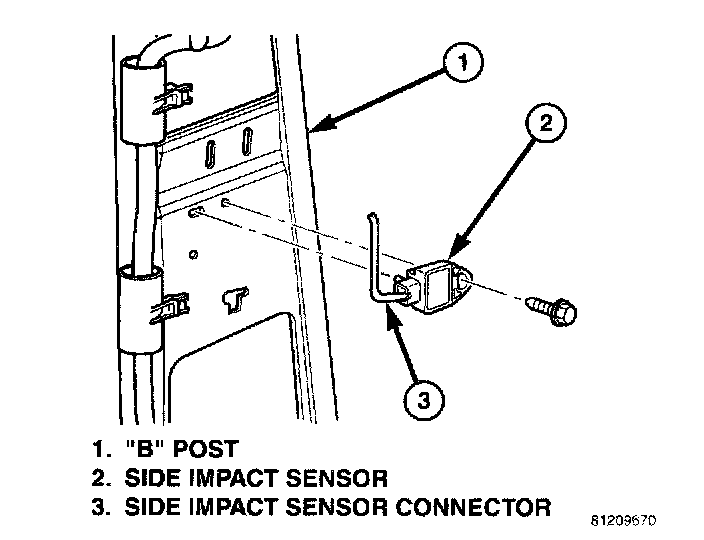 1

2

3

1. "B" POST
2. SIDE IMPACT SENSOR
3. SIDE IMPACT SENSOR CONNECTOR

81209670