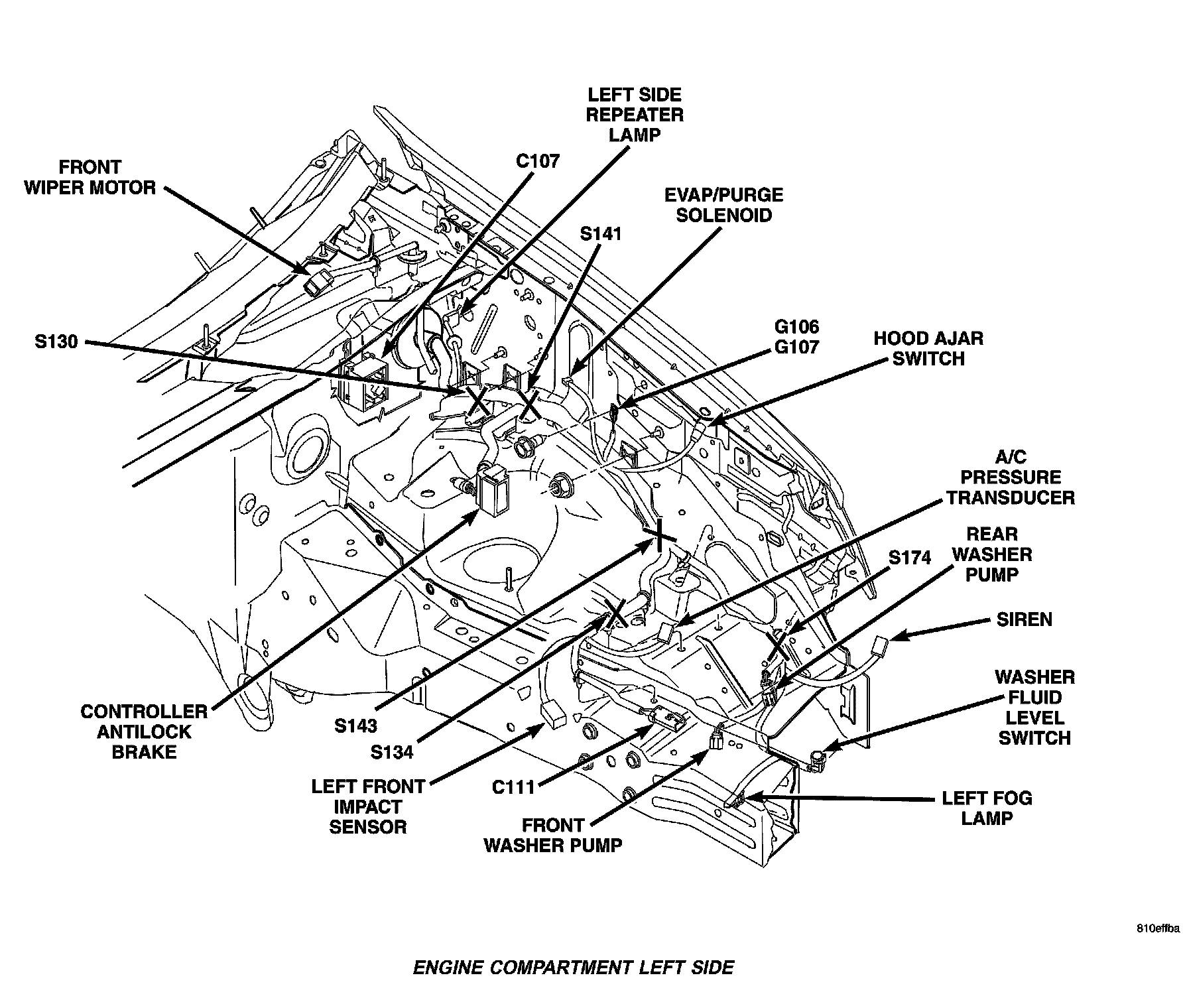 LEFT SIDE REPEATER LAMP

FRONT WIPER MOTOR

C107

EVAP/PURGE SOLENOID

S141

S130

G106
G107

HOOD AJAR SWITCH

A/C PRESSURE TRANSDUCER

REAR WASHER PUMP

S174

SIREN

WASHER FLUID LEVEL SWITCH

CONTROLLER ANTILOCK BRAKE

S143

S134

LEFT FRONT IMPACT SENSOR

C111

FRONT WASHER PUMP

LEFT FOG LAMP

810effba

ENGINE COMPARTMENT LEFT SIDE