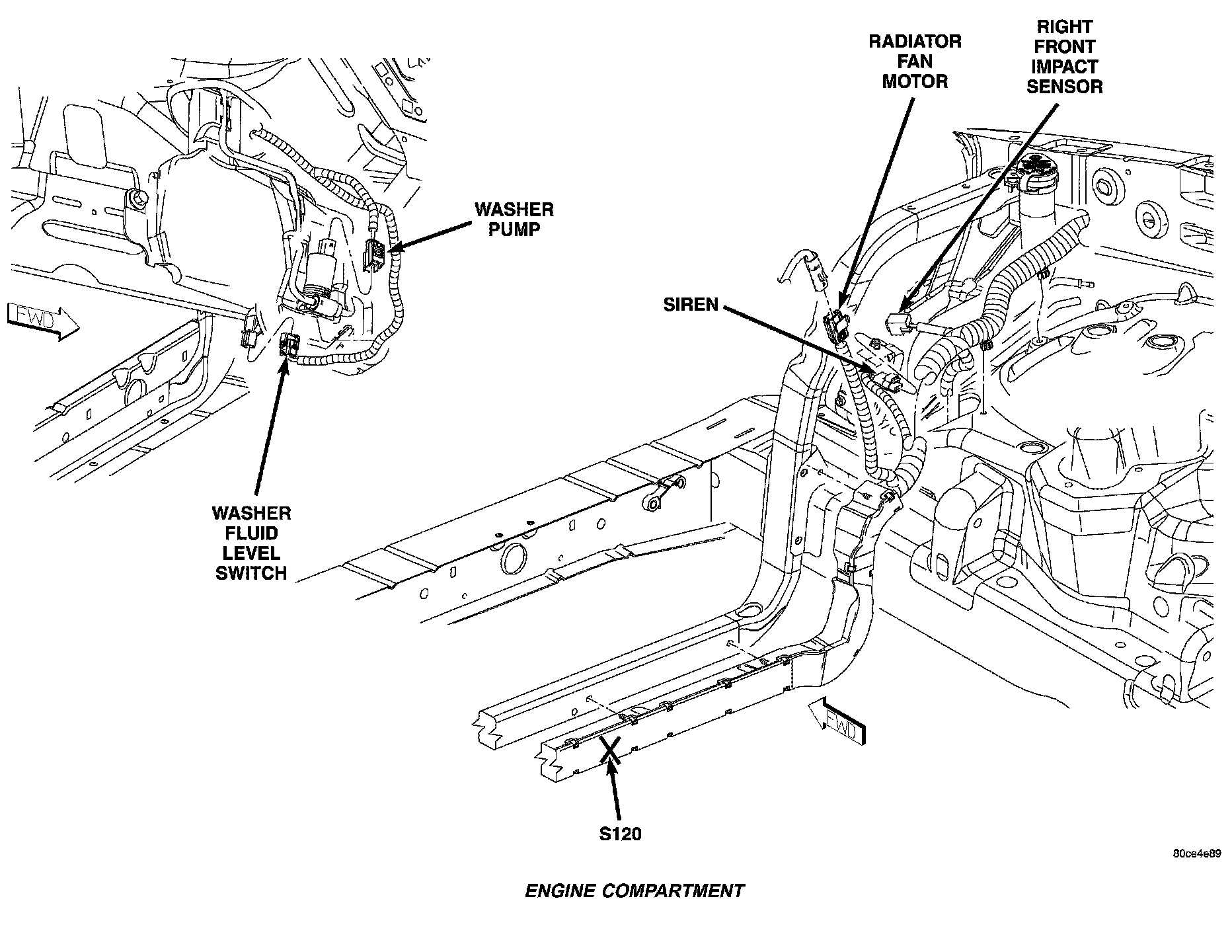 RADIATOR FAN MOTOR

RIGHT FRONT IMPACT SENSOR

WASHER PUMP

FWD

SIREN

WASHER FLUID LEVEL SWITCH

FWD

S120

80ce4e89

ENGINE COMPARTMENT