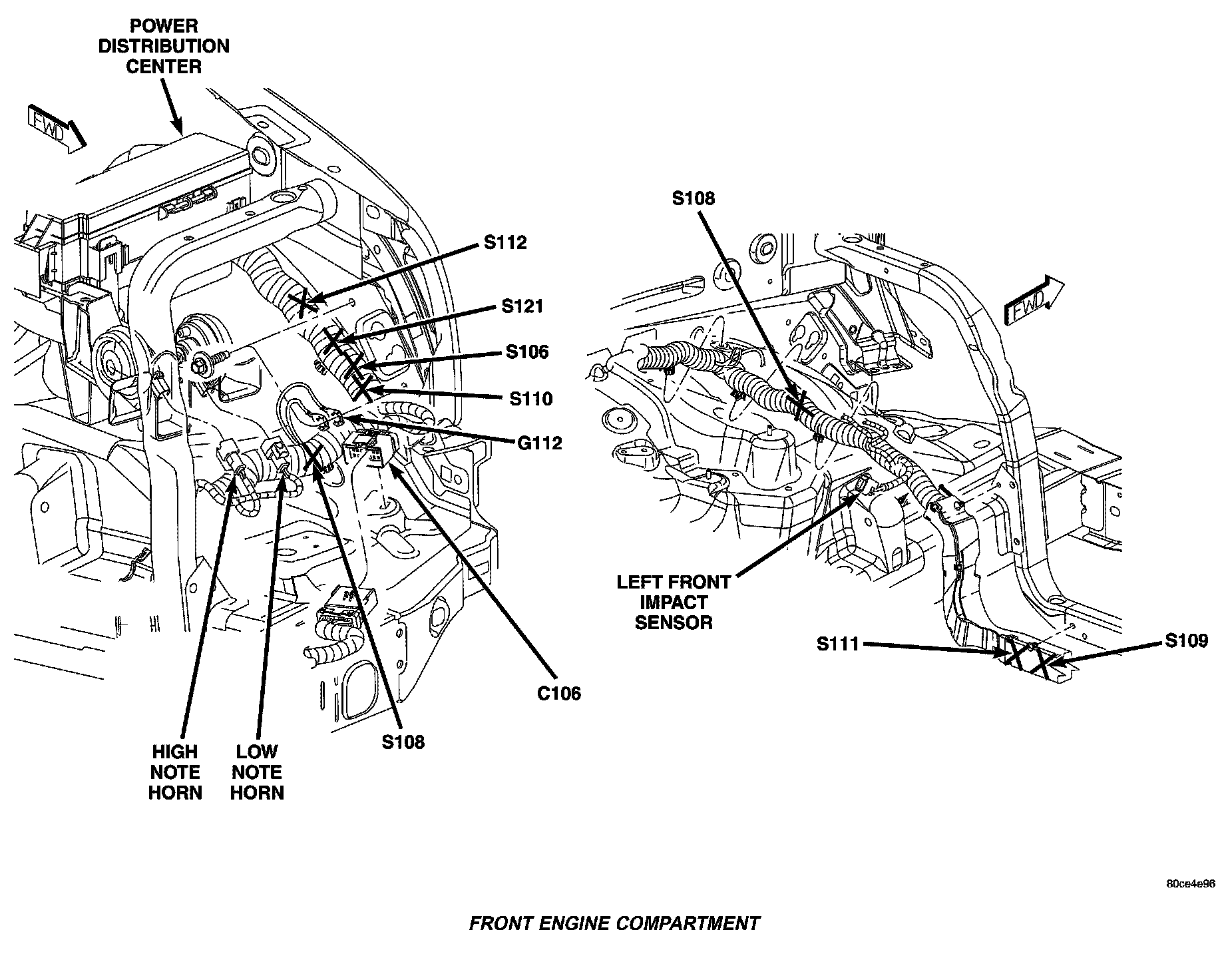 POWER DISTRIBUTION CENTER

FWD

S112

S121

S106

S110

G112

C106

S108

HIGH NOTE HORN

LOW NOTE HORN

S108

FWD

LEFT FRONT IMPACT SENSOR

S111

S109

80ce4e96

FRONT ENGINE COMPARTMENT