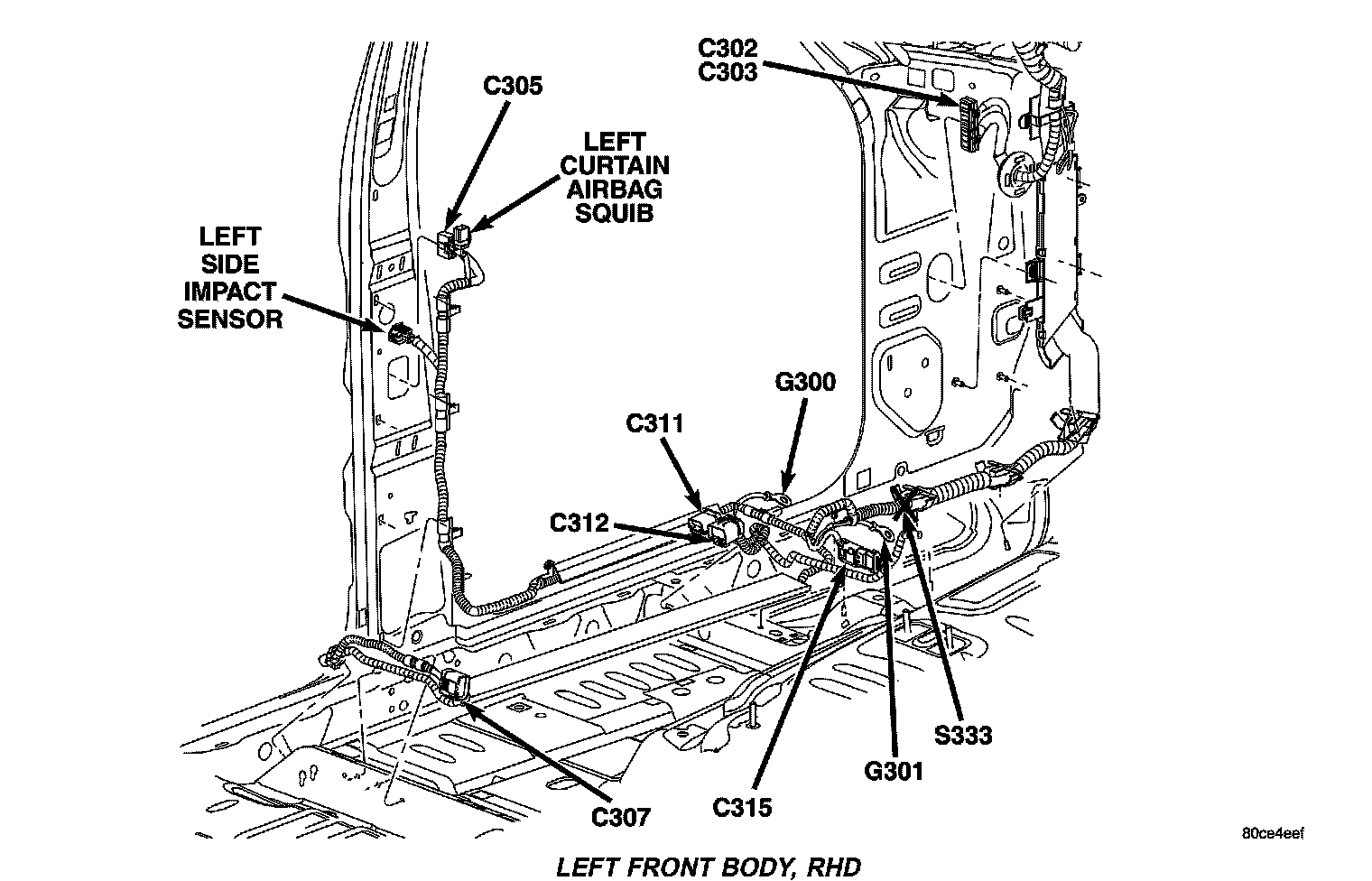 C302
C303

C305

LEFT
CURTAIN
AIRBAG
SQUIB

LEFT
SIDE
IMPACT
SENSOR

G300

C311

C312

S333

G301

C315

C307

80ce4eef

LEFT FRONT BODY, RHD